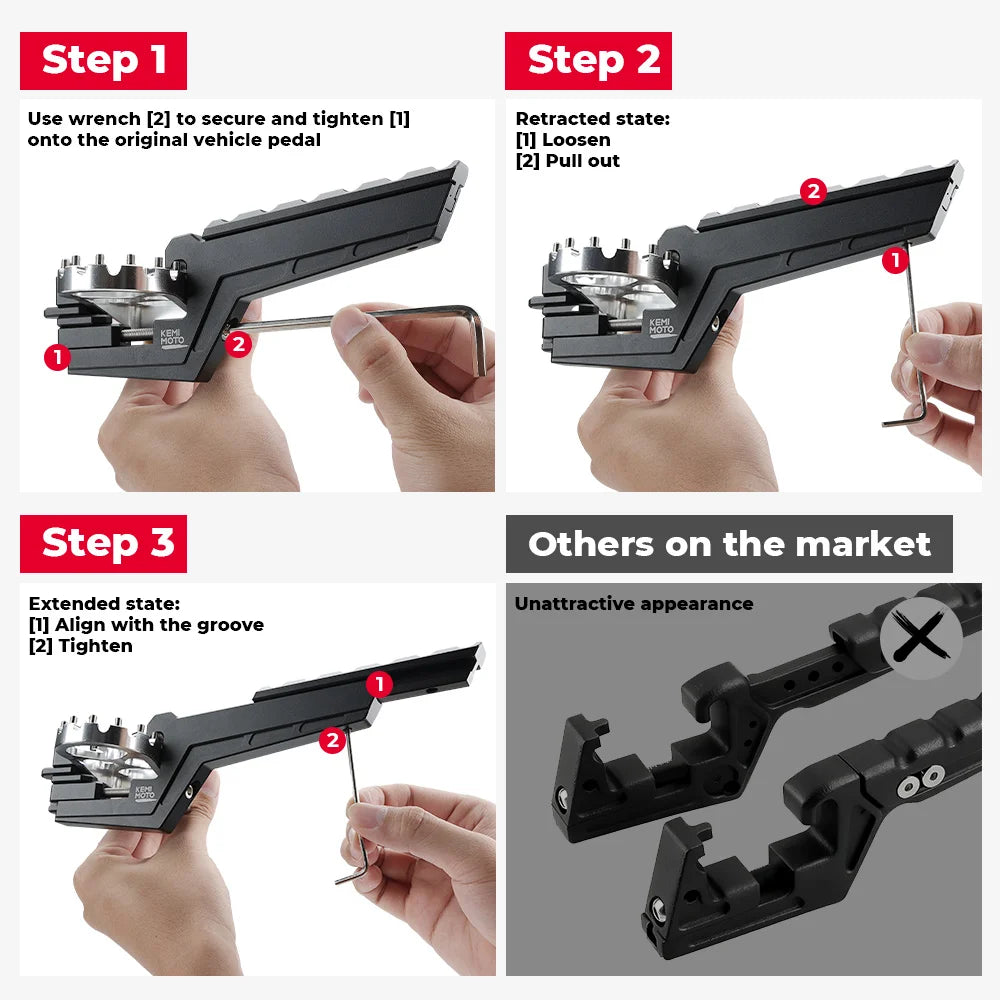 Step 1

Use wrench [2] to secure and tighten [1] onto the original vehicle pedal

KEMI MOTO

1

2

Step 2

Retracted state:
[1] Loosen
[2] Pull out

2

1

KEMI MOTO

Step 3

Extended state:
[1] Align with the groove
[2] Tighten

1

2

KEMI MOTO

Others on the market

Unattractive appearance