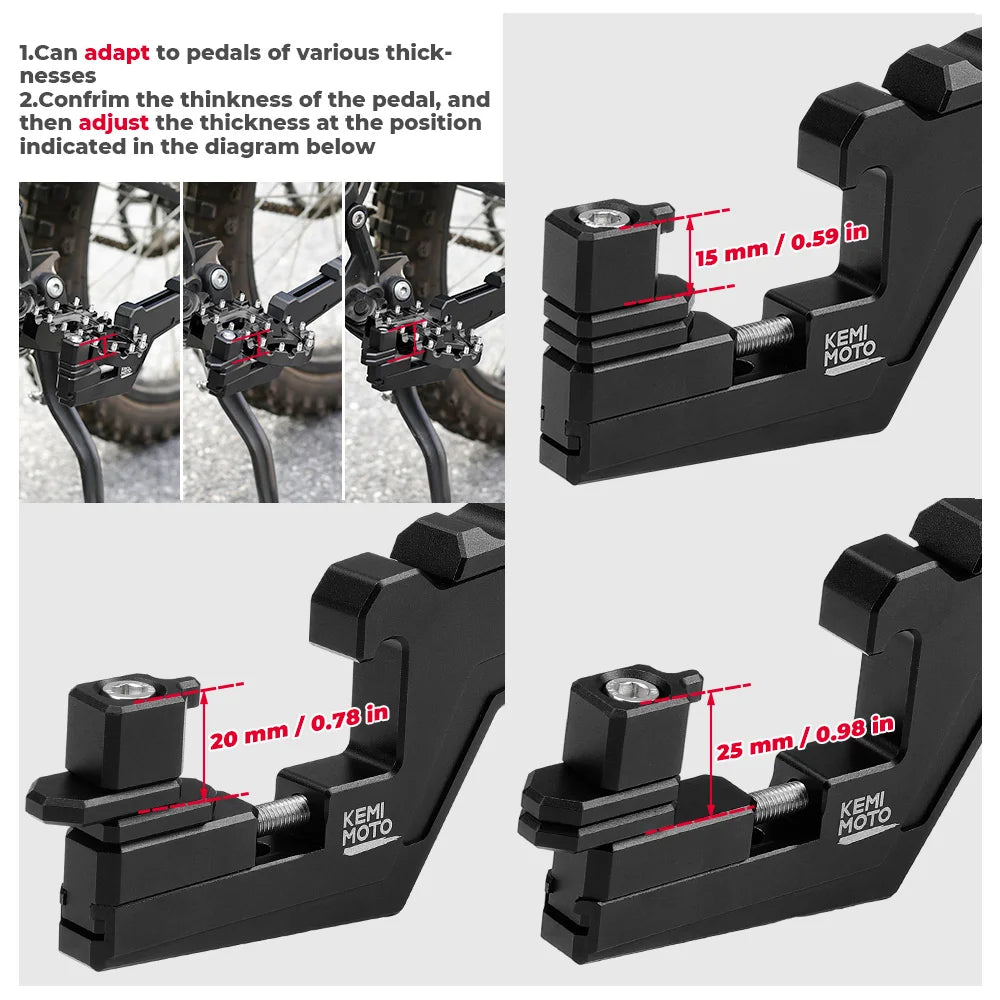 1.Can adapt to pedals of various thicknesses
2.Confrim the thinkness of the pedal, and then adjust the thickness at the position indicated in the diagram below

15 mm / 0.59 in

KEMI MOTO

20 mm / 0.78 in

KEMI MOTO

25 mm / 0.98 in

KEMI MOTO