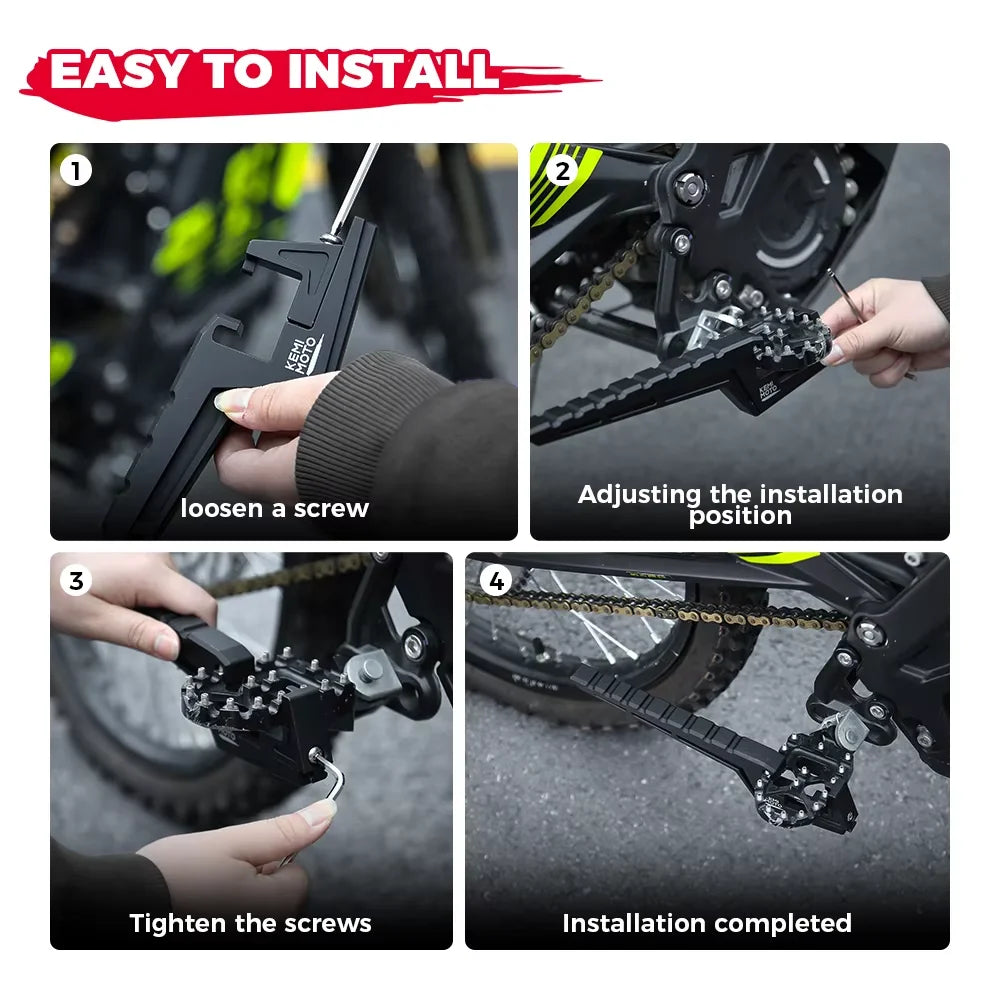 EASY TO INSTALL

1

KEMI MOTO

loosen a screw

2

KEMI MOTO

Adjusting the installation position

3

Tighten the screws

4

Installation completed