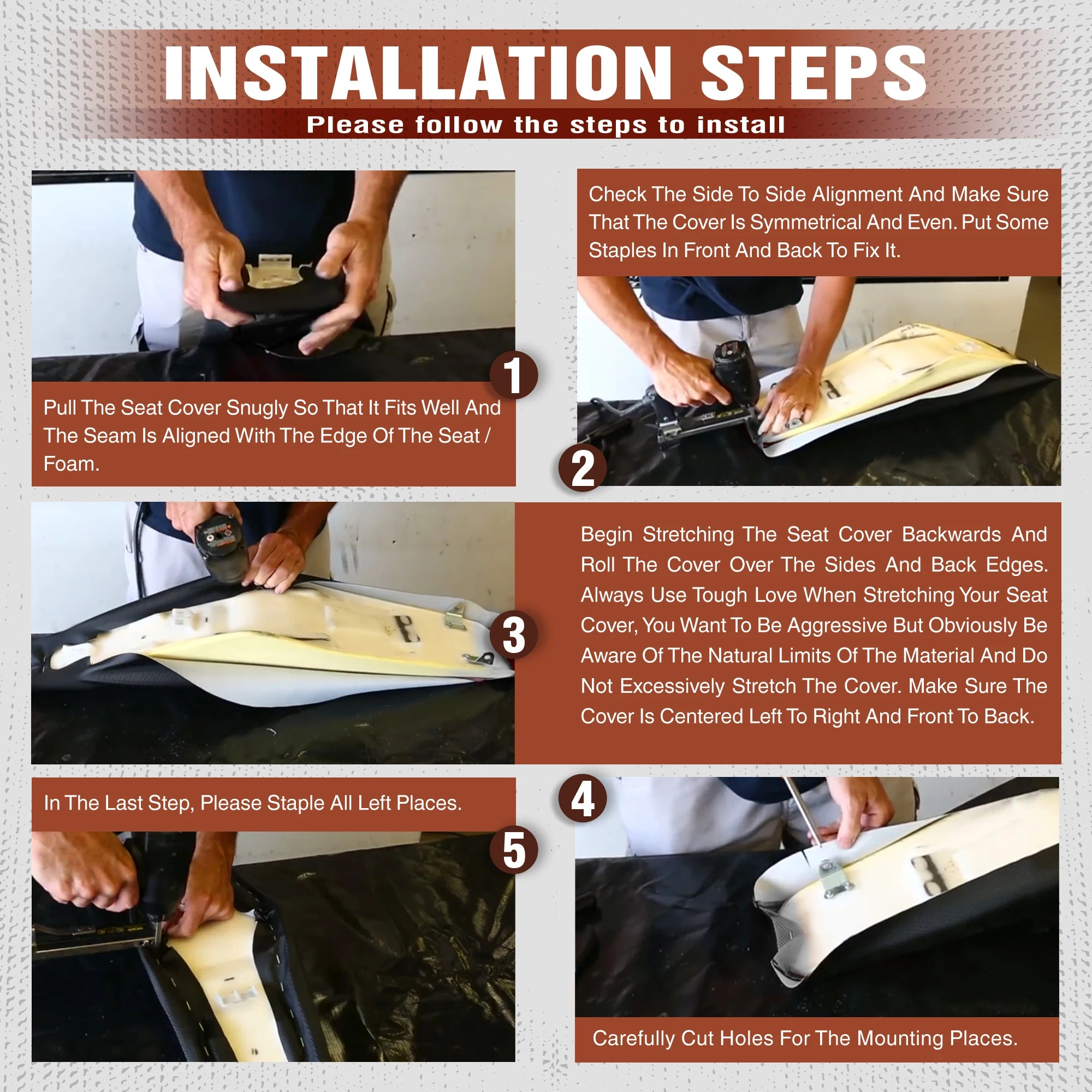 INSTALLATION STEPS

Please follow the steps to install

1

Pull The Seat Cover Snugly So That It Fits Well And The Seam Is Aligned With The Edge Of The Seat / Foam.

Check The Side To Side Alignment And Make Sure That The Cover Is Symmetrical And Even. Put Some Staples In Front And Back To Fix It.

2

3

Begin Stretching The Seat Cover Backwards And Roll The Cover Over The Sides And Back Edges. Always Use Tough Love When Stretching Your Seat Cover, You Want To Be Aggressive But Obviously Be Aware Of The Natural Limits Of The Material And Do Not Excessively Stretch The Cover. Make Sure The Cover Is Centered Left To Right And Front To Back.

In The Last Step, Please Staple All Left Places.

5

4

Carefully Cut Holes For The Mounting Places.